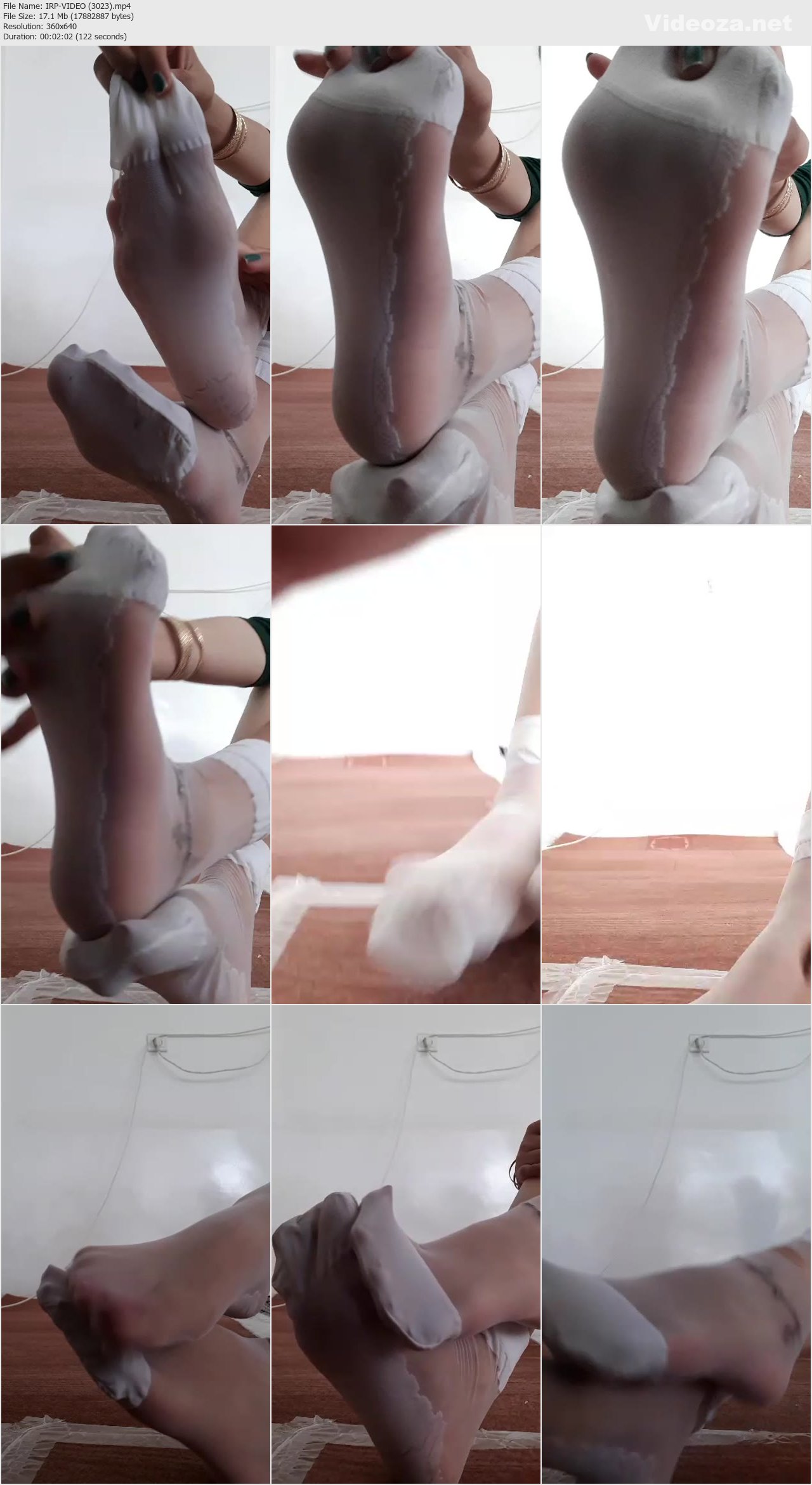 File Name: IRP-VIDEO (3023).mp4
File Size: 17.1 Mb (17882887 bytes)
Resolution: 360x640
Duration: 00:02:02 (122 seconds)

Videoza.net